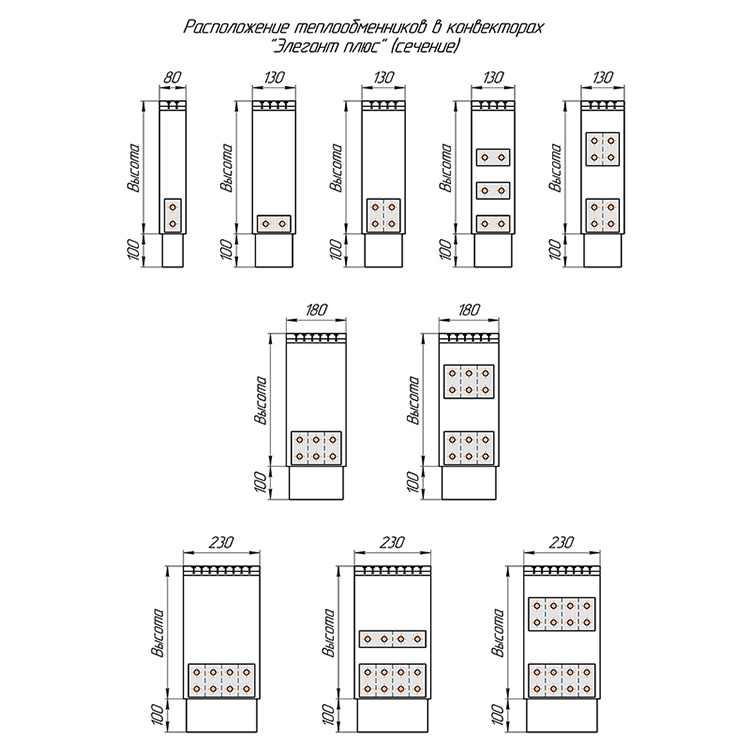 Расположение теплообменников в конвекторах
"Элегант плюс" (сечение)

80
Высота
100

130
Высота
100

130
Высота
100

130
Высота
100

130
Высота
100

180
Высота
100

180
Высота
100

230
Высота
100

230
Высота
100

230
Высота
100